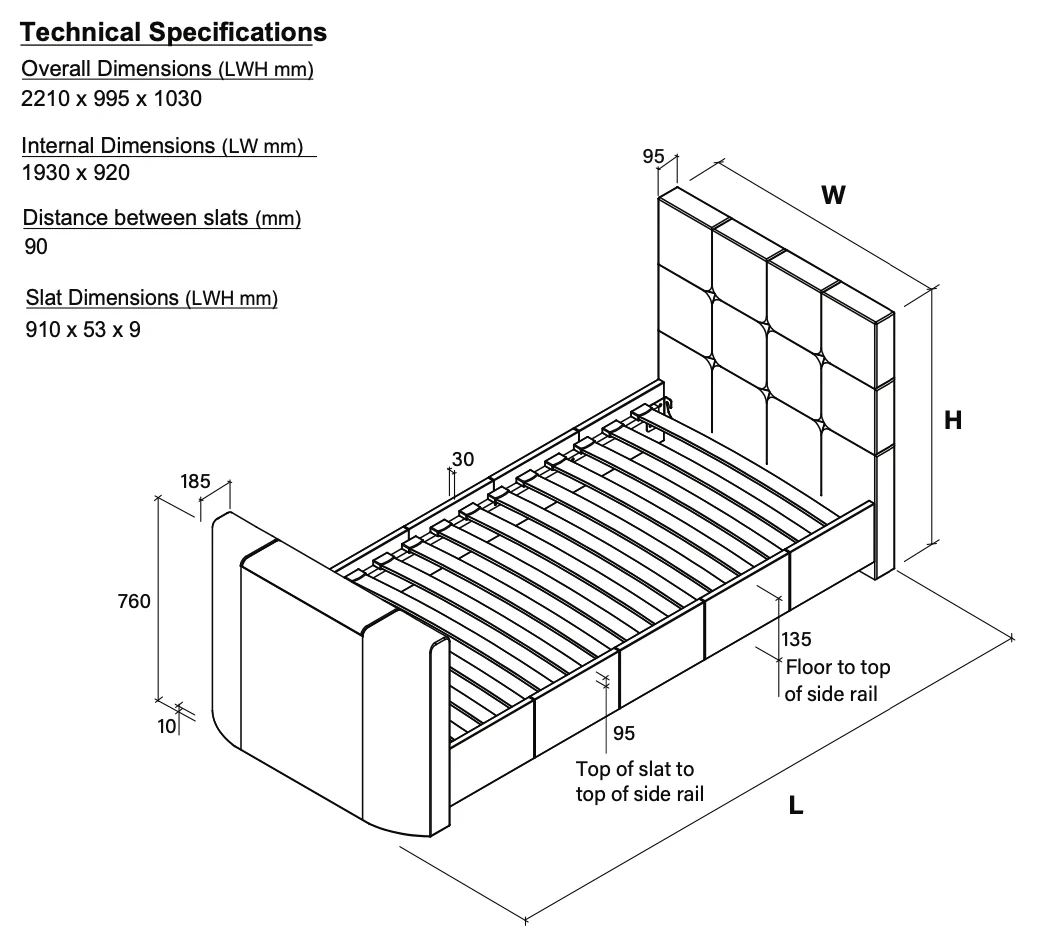 Technical Specifications

Overall Dimensions (LWH mm)
2210 x 995 x 1030

Internal Dimensions (LW mm)
1930 x 920

Distance between slats (mm)
90

Slat Dimensions (LWH mm)
910 x 53 x 9

95
W
H
30
185
760
10
135
Floor to top of side rail
95
Top of slat to top of side rail
L